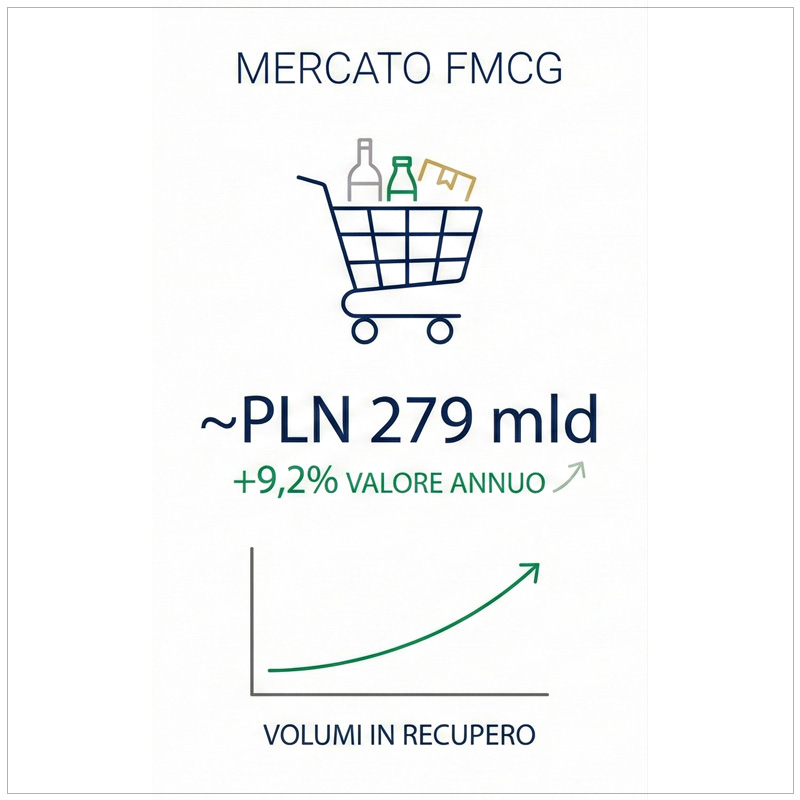 MERCATO FMCG

~PLN 279 mld
+9,2% VALORE ANNUO

VOLUMI IN RECUPERO